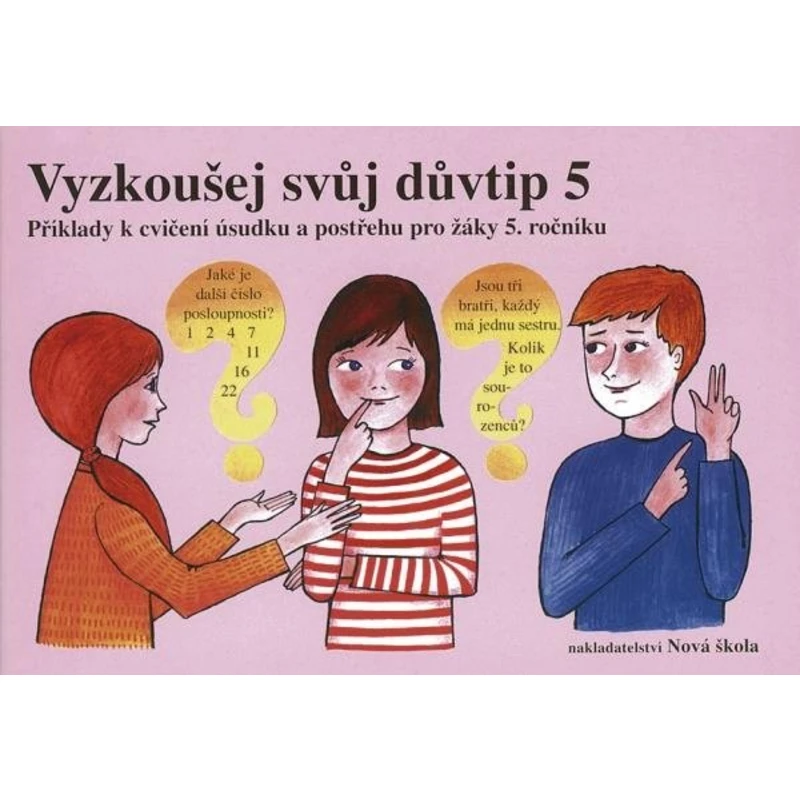 Vyzkoušej svůj důvtip 5
Příklady k cvičení úsudku a postřehu pro žáky 5. ročníku

Jaké je další číslo posloupnosti?
1 2 4 7
11
16
22

Jsou tři bratři, každý má jednu sestru. Kolik je to sourozenců?

nakladatelství Nová škola